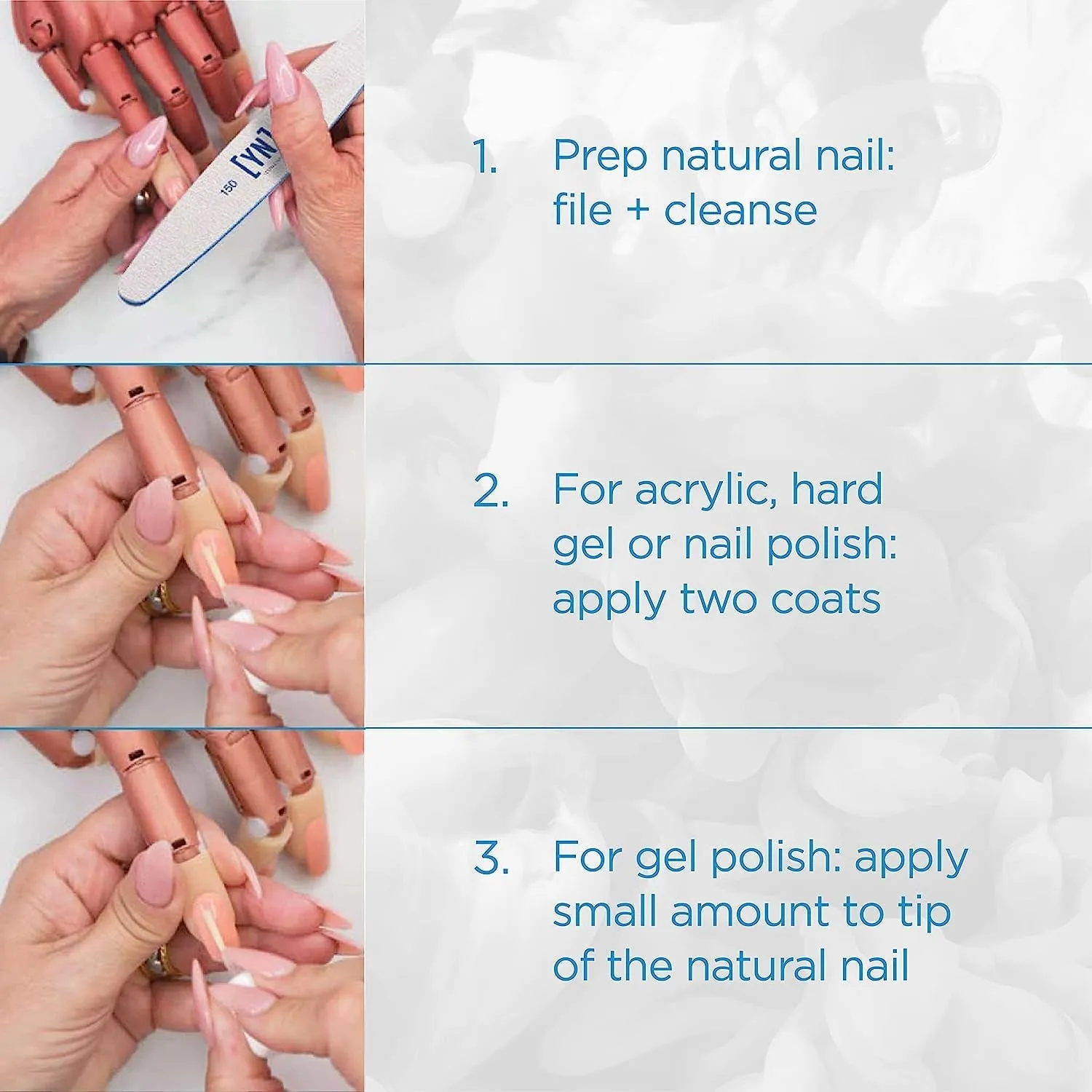 150
[YN]

1. Prep natural nail: file + cleanse

2. For acrylic, hard gel or nail polish: apply two coats

3. For gel polish: apply small amount to tip of the natural nail