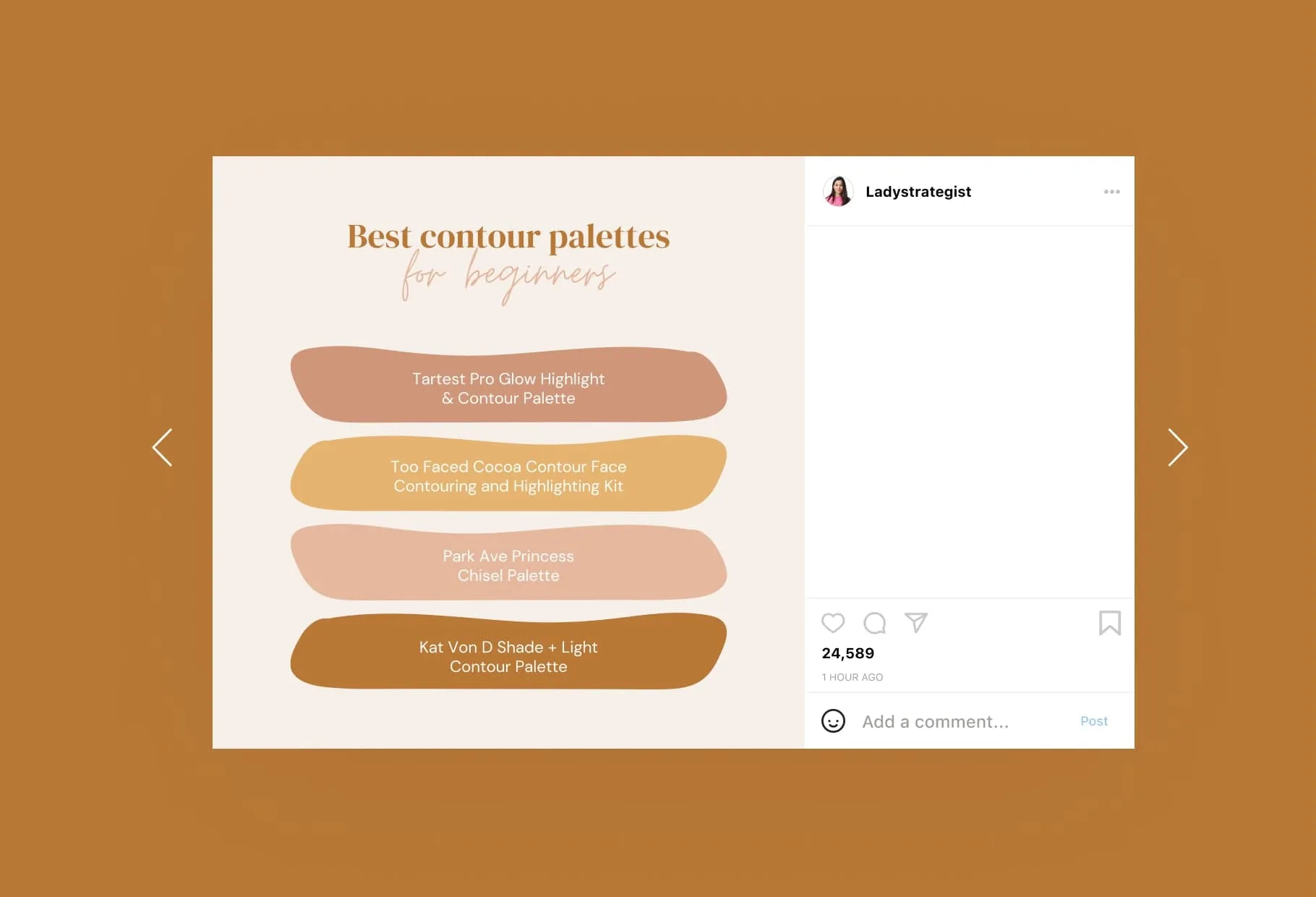 Best contour palettes
for beginners

Tartest Pro Glow Highlight & Contour Palette

Too Faced Cocoa Contour Face Contouring and Highlighting Kit

Park Ave Princess Chisel Palette

Kat Von D Shade + Light Contour Palette

Ladystrategist

24,589

1 HOUR AGO

Add a comment...

Post